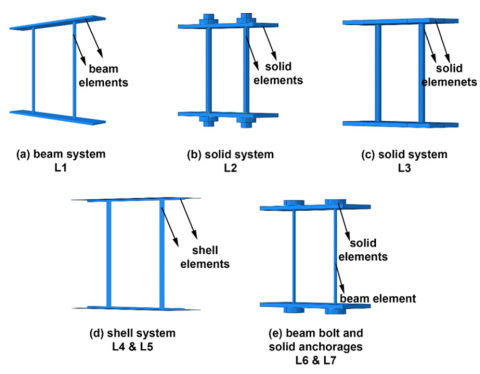 beam elements

(a) beam system
L1

solid elements

(b) solid system
L2

solid elemenets

(c) solid system
L3

shell elements

(d) shell system
L4 & L5

solid elements

beam element

(e) beam bolt and solid anchorages
L6 & L7