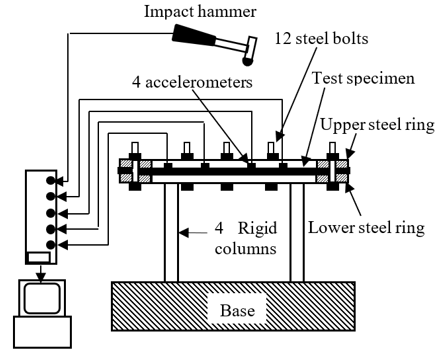 Impact hammer

12 steel bolts

4 accelerometers

Test specimen

Upper steel ring

Lower steel ring

4 Rigid columns

Base