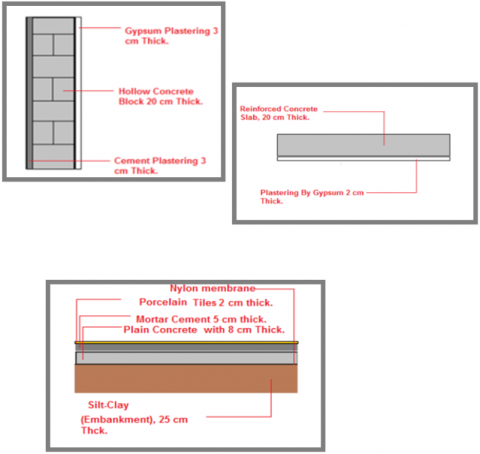 Gypsum Plastering 3 cm Thick.

Hollow Concrete Block 20 cm Thick.

Cement Plastering 3 cm Thick.

Reinforced Concrete Slab, 20 cm Thick.

Plastering By Gypsum 2 cm Thick.

Nylon membrane

Porcelain Tiles 2 cm thick.

Mortar Cement 5 cm thick.

Plain Concrete with 8 cm Thick.

Silt-Clay (Embankment), 25 cm Thck.