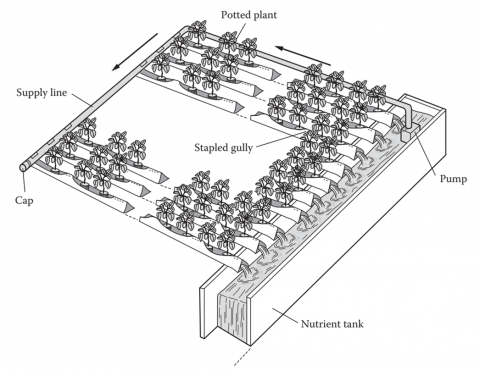 Potted plant

Supply line

Stapled gully

Pump

Cap

Nutrient tank