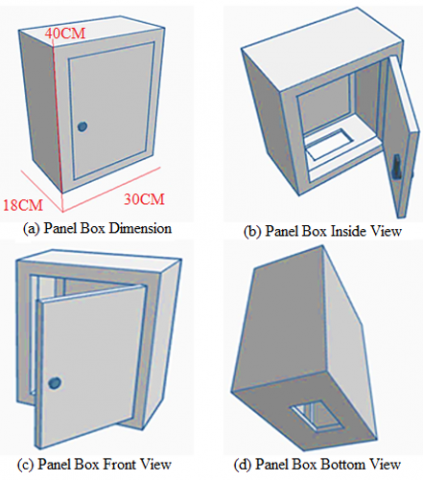 40CM
18CM
30CM
(a) Panel Box Dimension
(b) Panel Box Inside View
(c) Panel Box Front View
(d) Panel Box Bottom View