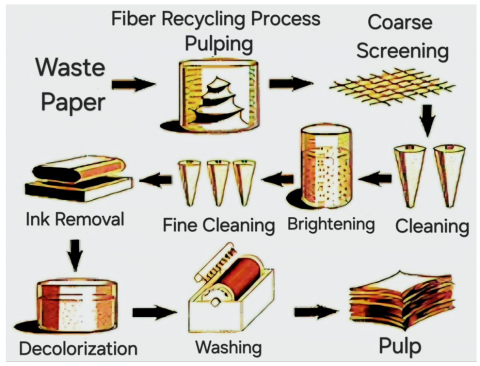 Fiber Recycling Process

Waste Paper

Pulping

Coarse Screening

Cleaning

Brightening

Fine Cleaning

Ink Removal

Decolorization

Washing

Pulp